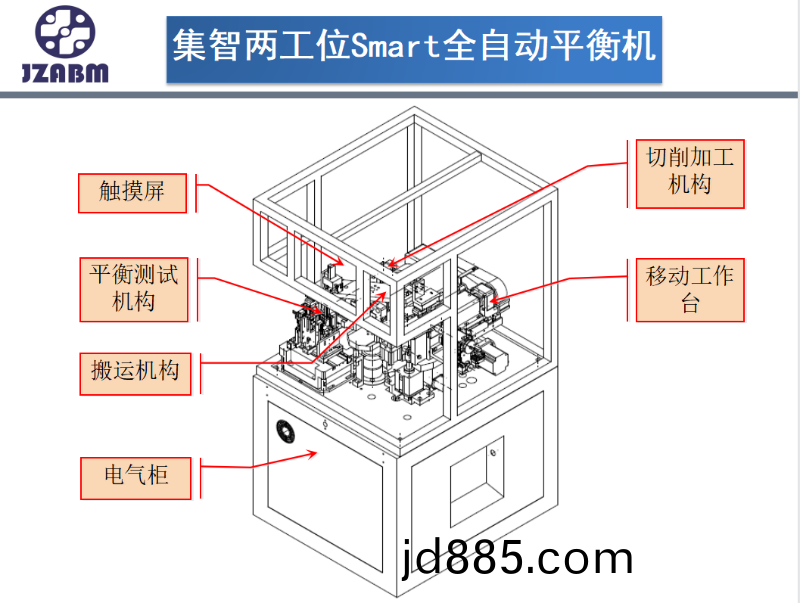 JZABM

集智两工位Smart全自动平衡机

触摸屏

平衡测试机构

搬运机构

电气柜

切削加工机构

移动工作台

jd885.com