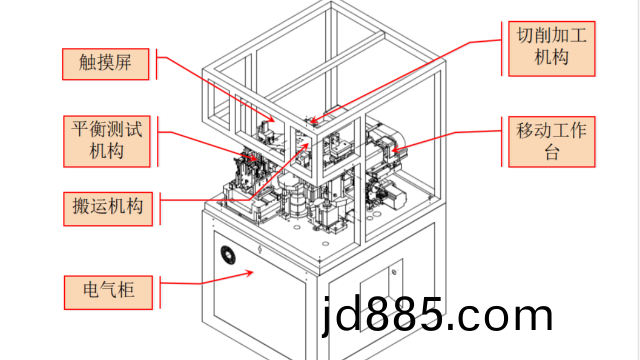 触摸屏

平衡测试机构

搬运机构

电气柜

切削加工机构

移动工作台

jd885.com